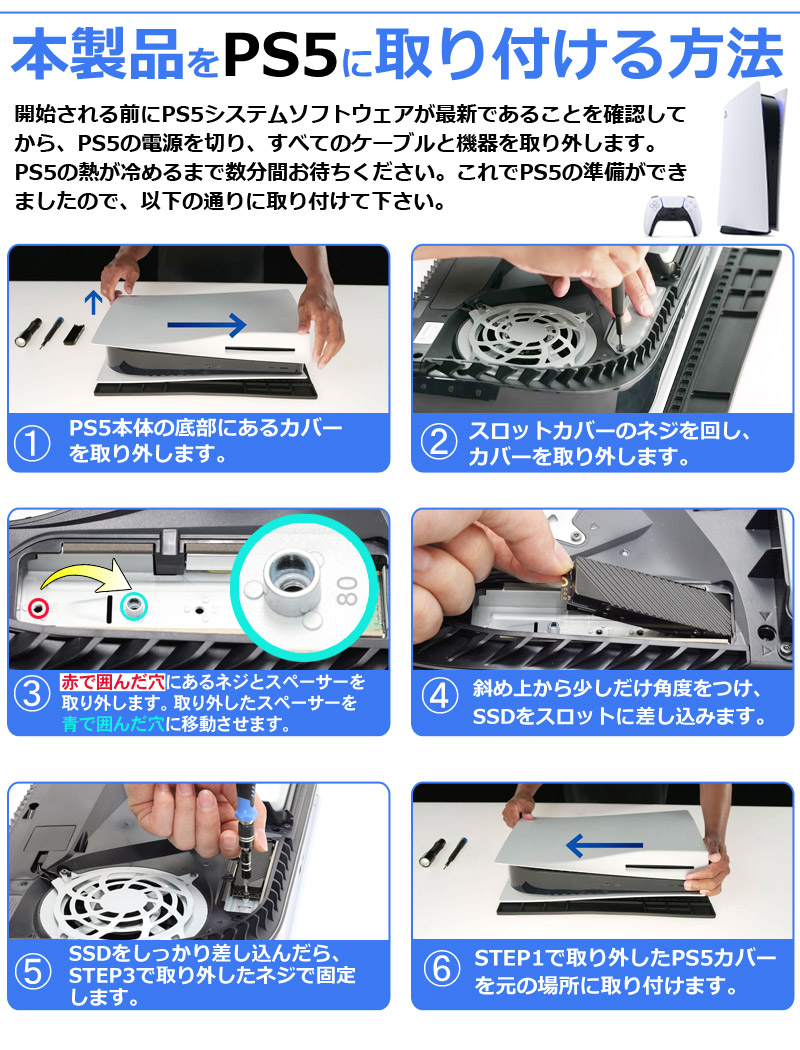 本製品をPS5に取り付ける方法

開始される前にPS5システムソフトウェアが最新であることを確認してから、PS5の電源を切り、すべてのケーブルと機器を取り外します。PS5の熱が冷めるまで数分間お待ちください。これでPS5の準備ができましたので、以下の通りに取り付けて下さい。

① PS5本体の底部にあるカバーを取り外します。

② スロットカバーのネジを回し、カバーを取り外します。

80

③ 赤で囲んだ穴にあるネジとスペーサーを取り外します。取り外したスペーサーを青で囲んだ穴に移動させます。

④ 斜め上から少しだけ角度をつけ、SSDをスロットに差し込みます。

⑤ SSDをしっかり差し込んだら、STEP3で取り外したネジで固定します。

⑥ STEP1で取り外したPS5カバーを元の場所に取り付けます。