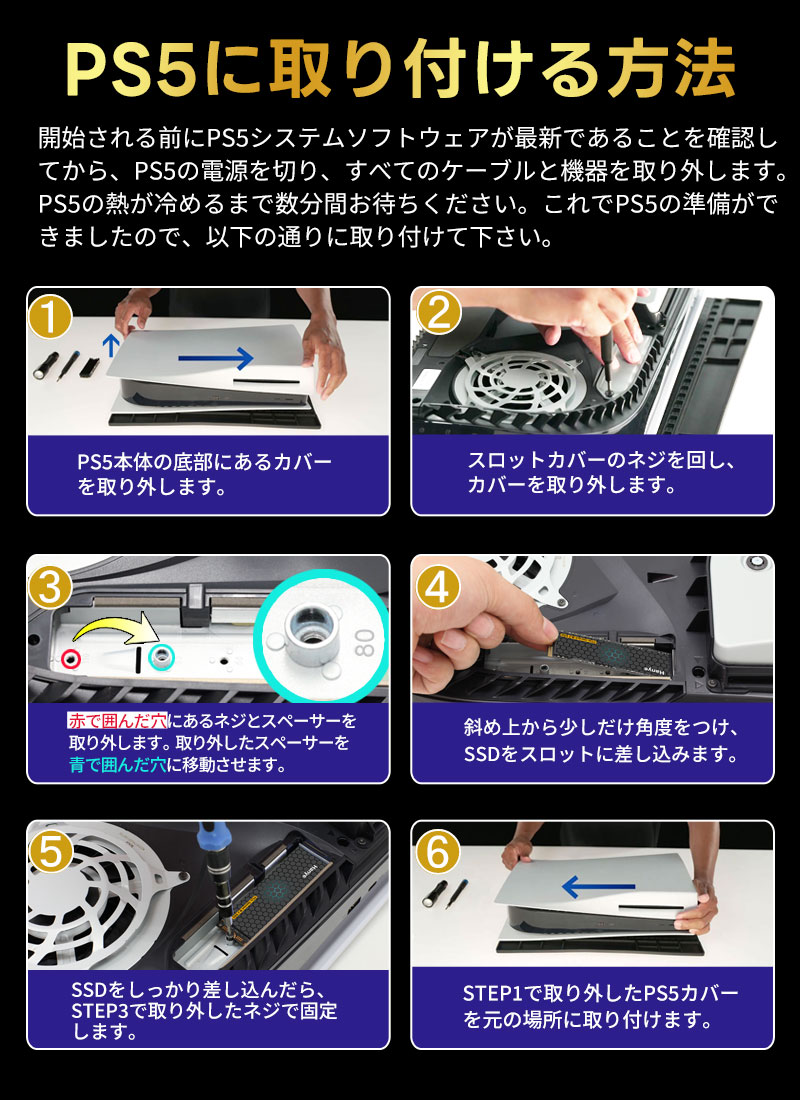 PS5に取り付ける方法

開始される前にPS5システムソフトウェアが最新であることを確認してから、PS5の電源を切り、すべてのケーブルと機器を取り外します。PS5の熱が冷めるまで数分間お待ちください。これでPS5の準備ができましたので、以下の通りに取り付けて下さい。

1
PS5本体の底部にあるカバーを取り外します。

2
スロットカバーのネジを回し、カバーを取り外します。

3
80
赤で囲んだ穴にあるネジとスペーサーを取り外します。取り外したスペーサーを青で囲んだ穴に移動させます。

4
Hanye
斜め上から少しだけ角度をつけ、SSDをスロットに差し込みます。

5
Hanye
SSDをしっかり差し込んだら、STEP3で取り外したネジで固定します。

6
STEP1で取り外したPS5カバーを元の場所に取り付けます。