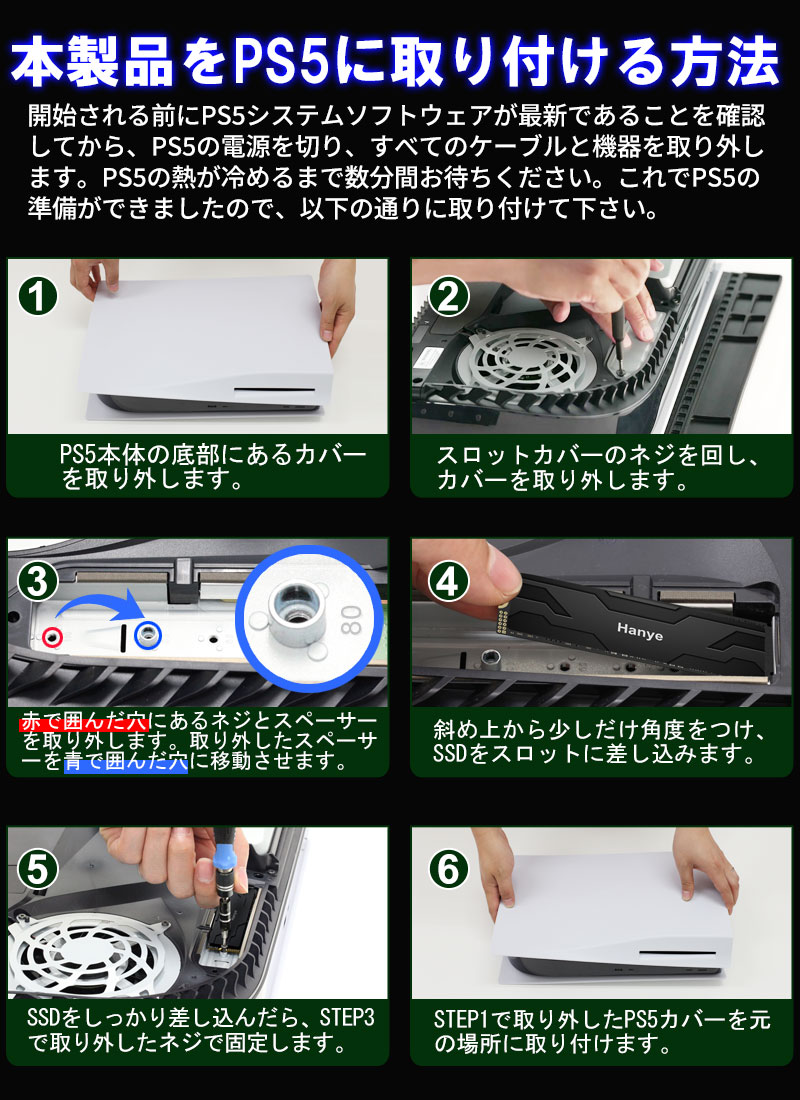 本製品をPS5に取り付ける方法

開始される前にPS5システムソフトウェアが最新であることを確認してから、PS5の電源を切り、すべてのケーブルと機器を取り外します。PS5の熱が冷めるまで数分間お待ちください。これでPS5の準備ができましたので、以下の通りに取り付けて下さい。

1

PS5本体の底部にあるカバーを取り外します。

2

スロットカバーのネジを回し、カバーを取り外します。

3

80

赤で囲んだ穴にあるネジとスペーサーを取り外します。取り外したスペーサーを青で囲んだ穴に移動させます。

4

Hanye

斜め上から少しだけ角度をつけ、SSDをスロットに差し込みます。

5

SSDをしっかり差し込んだら、STEP3で取り外したネジで固定します。

6

STEP1で取り外したPS5カバーを元の場所に取り付けます。