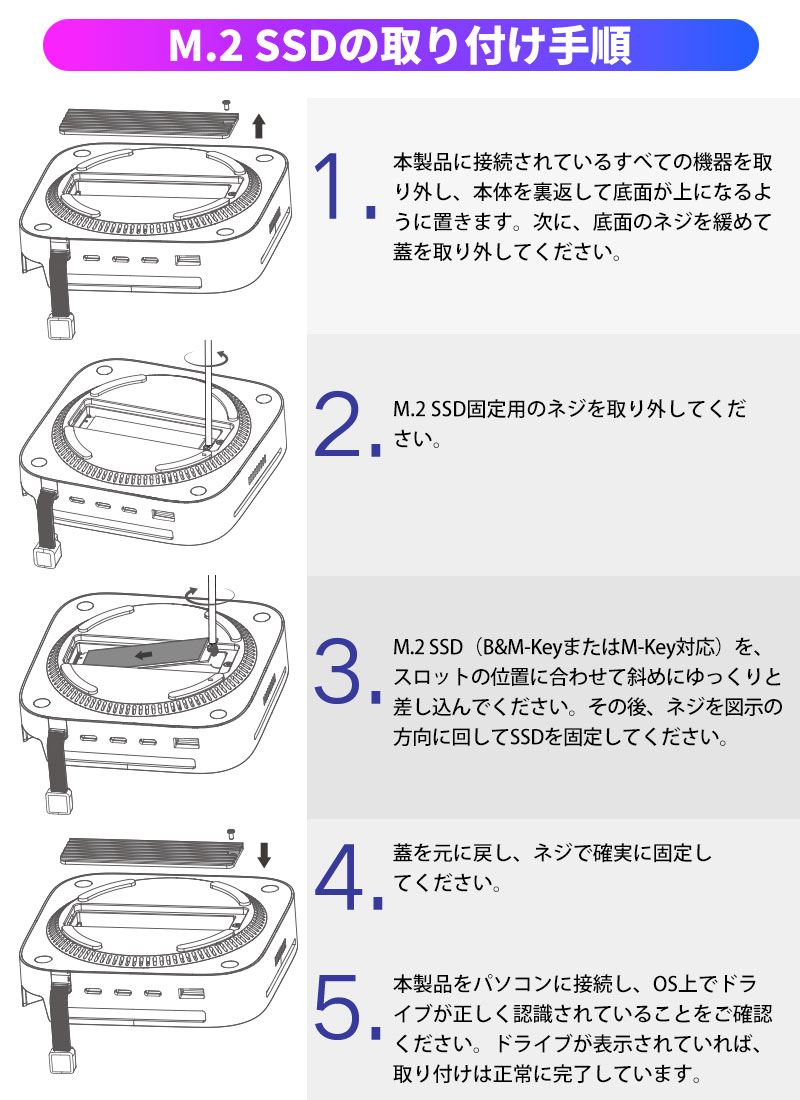 M.2 SSDの取り付け手順

1. 本製品に接続されているすべての機器を取り外し、本体を裏返して底面が上になるように置きます。次に、底面のネジを緩めて蓋を取り外してください。

2. M.2 SSD固定用のネジを取り外してください。

3. M.2 SSD（B&M-KeyまたはM-Key対応）を、スロットの位置に合わせて斜めにゆっくりと差し込んでください。その後、ネジを図示の方向に回してSSDを固定してください。

4. 蓋を元に戻し、ネジで確実に固定してください。

5. 本製品をパソコンに接続し、OS上でドライブが正しく認識されていることをご確認ください。ドライブが表示されていれば、取り付けは正常に完了しています。